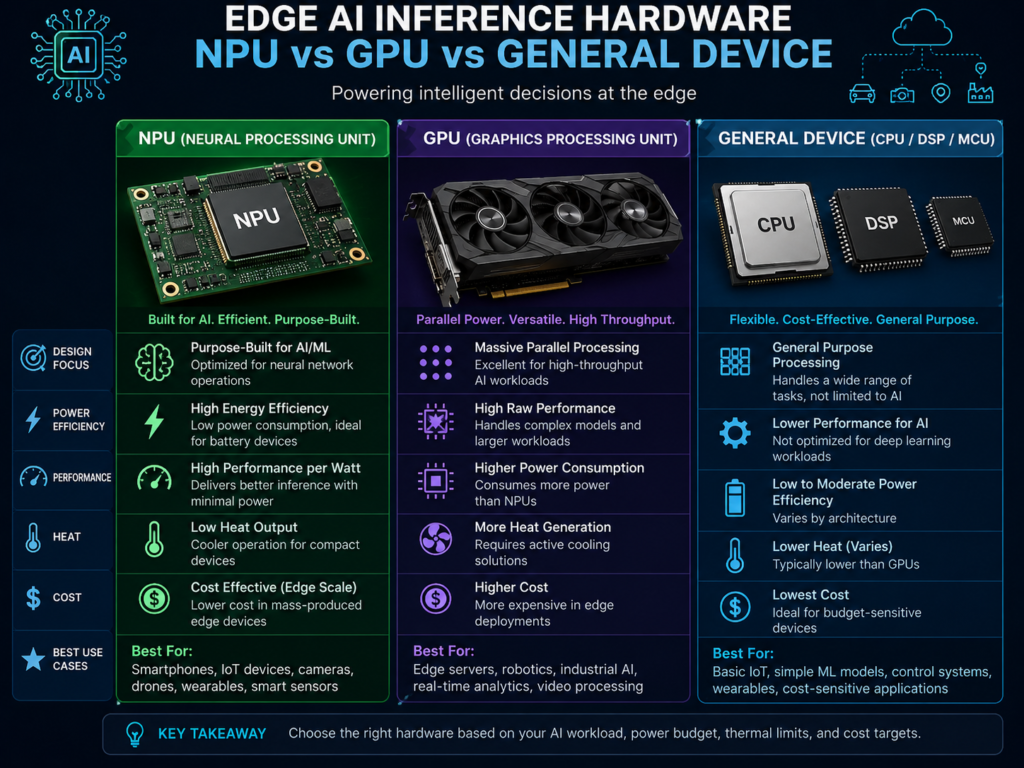 AI

EDGE AI INFERENCE HARDWARE
NPU vs GPU vs GENERAL DEVICE

Powering intelligent decisions at the edge

DESIGN FOCUS
POWER EFFICIENCY
PERFORMANCE
HEAT
COST
BEST USE CASES

NPU (NEURAL PROCESSING UNIT)

NPU

Built for AI. Efficient. Purpose-Built.

Purpose-Built for AI/ML
Optimized for neural network operations

High Energy Efficiency
Low power consumption, ideal for battery devices

High Performance per Watt
Delivers better inference with minimal power

Low Heat Output
Cooler operation for compact devices

Cost Effective (Edge Scale)
Lower cost in mass-produced edge devices

Best For:
Smartphones, IoT devices, cameras, drones, wearables, smart sensors

GPU (GRAPHICS PROCESSING UNIT)

Parallel Power. Versatile. High Throughput.

Massive Parallel Processing
Excellent for high-throughput AI workloads

High Raw Performance
Handles complex models and larger workloads

Higher Power Consumption
Consumes more power than NPUs

More Heat Generation
Requires active cooling solutions

Higher Cost
More expensive in edge deployments

Best For:
Edge servers, robotics, industrial AI, real-time analytics, video processing

GENERAL DEVICE (CPU / DSP / MCU)

CPU
DSP
MCU

Flexible. Cost-Effective. General Purpose.

General Purpose Processing
Handles a wide range of tasks, not limited to AI

Lower Performance for AI
Not optimized for deep learning workloads

Low to Moderate Power Efficiency
Varies by architecture

Lower Heat (Varies)
Typically lower than GPUs

Lowest Cost
Ideal for budget-sensitive devices

Best For:
Basic IoT, simple ML models, control systems, wearables, cost-sensitive applications

KEY TAKEAWAY Choose the right hardware based on your AI workload, power budget, thermal limits, and cost targets.